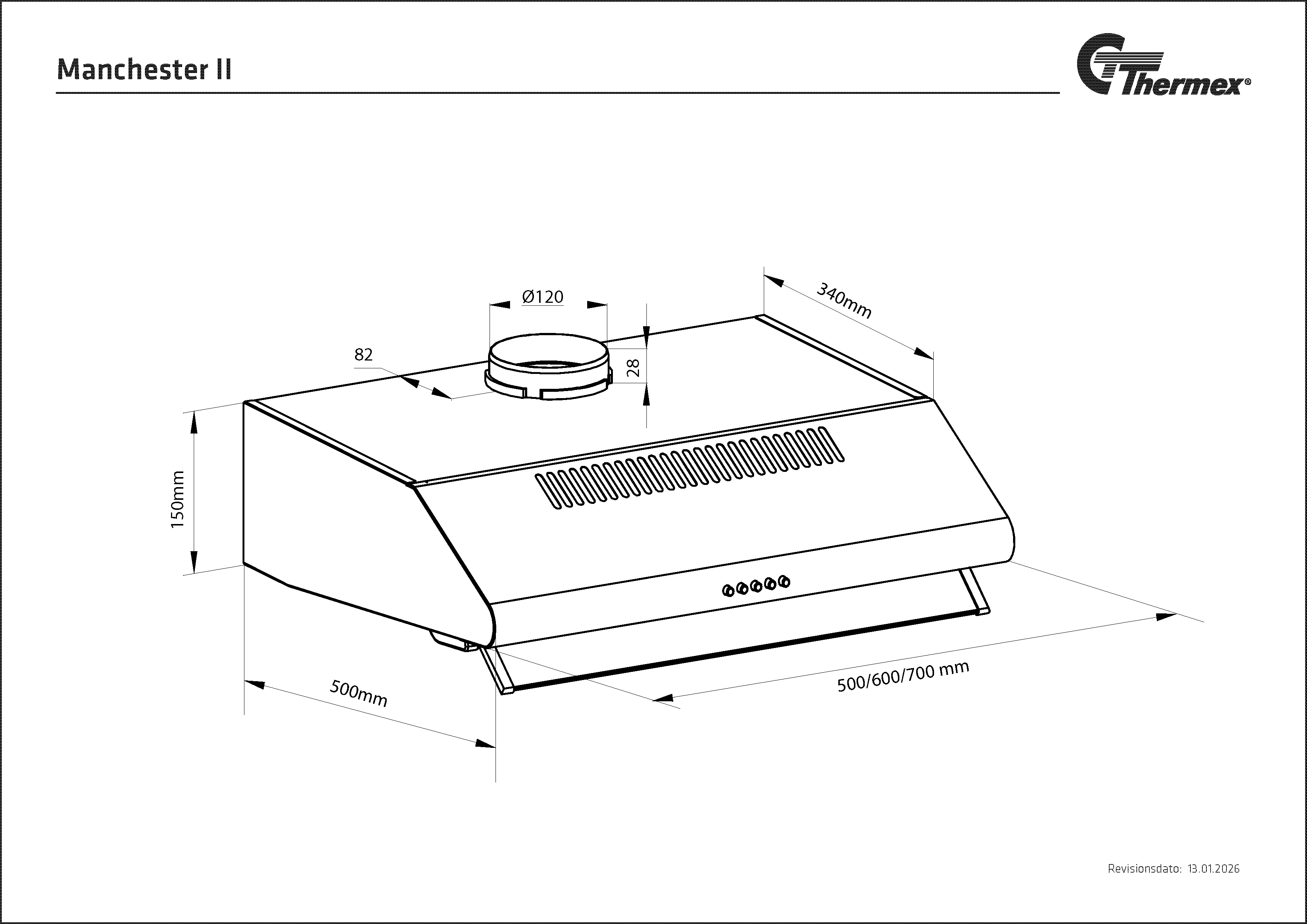 Manchester II

Thermex®

Ø120

340mm

82

28

150mm

500mm

500/600/700 mm

Revisionsdato: 13.01.2026